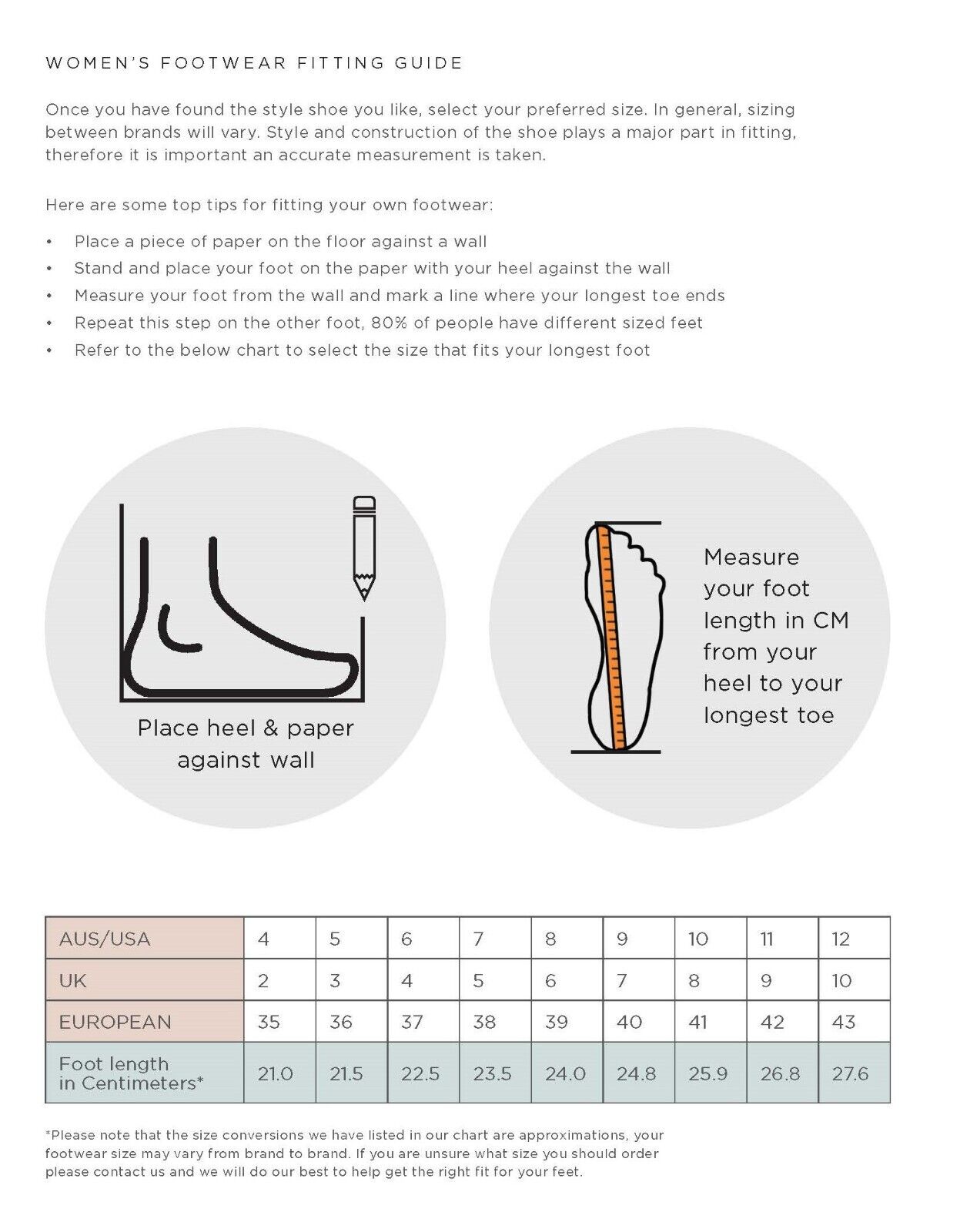 WOMEN'S FOOTWEAR FITTING GUIDE

Once you have found the style shoe you like, select your preferred size. In general, sizing between brands will vary. Style and construction of the shoe plays a major part in fitting, therefore it is important an accurate measurement is taken.

Here are some top tips for fitting your own footwear:

• Place a piece of paper on the floor against a wall
• Stand and place your foot on the paper with your heel against the wall
• Measure your foot from the wall and mark a line where your longest toe ends
• Repeat this step on the other foot, 80% of people have different sized feet
• Refer to the below chart to select the size that fits your longest foot

Place heel & paper against wall

Measure your foot length in CM from your heel to your longest toe

| AUS/USA | 4 | 5 | 6 | 7 | 8 | 9 | 10 | 11 | 12 |
|---|---|---|---|---|---|---|---|---|---|
| UK | 2 | 3 | 4 | 5 | 6 | 7 | 8 | 9 | 10 |
| EUROPEAN | 35 | 36 | 37 | 38 | 39 | 40 | 41 | 42 | 43 |
| Foot length in Centimeters* | 21.0 | 21.5 | 22.5 | 23.5 | 24.0 | 24.8 | 25.9 | 26.8 | 27.6 |

*Please note that the size conversions we have listed in our chart are approximations, your footwear size may vary from brand to brand. If you are unsure what size you should order please contact us and we will do our best to help get the right fit for your feet.